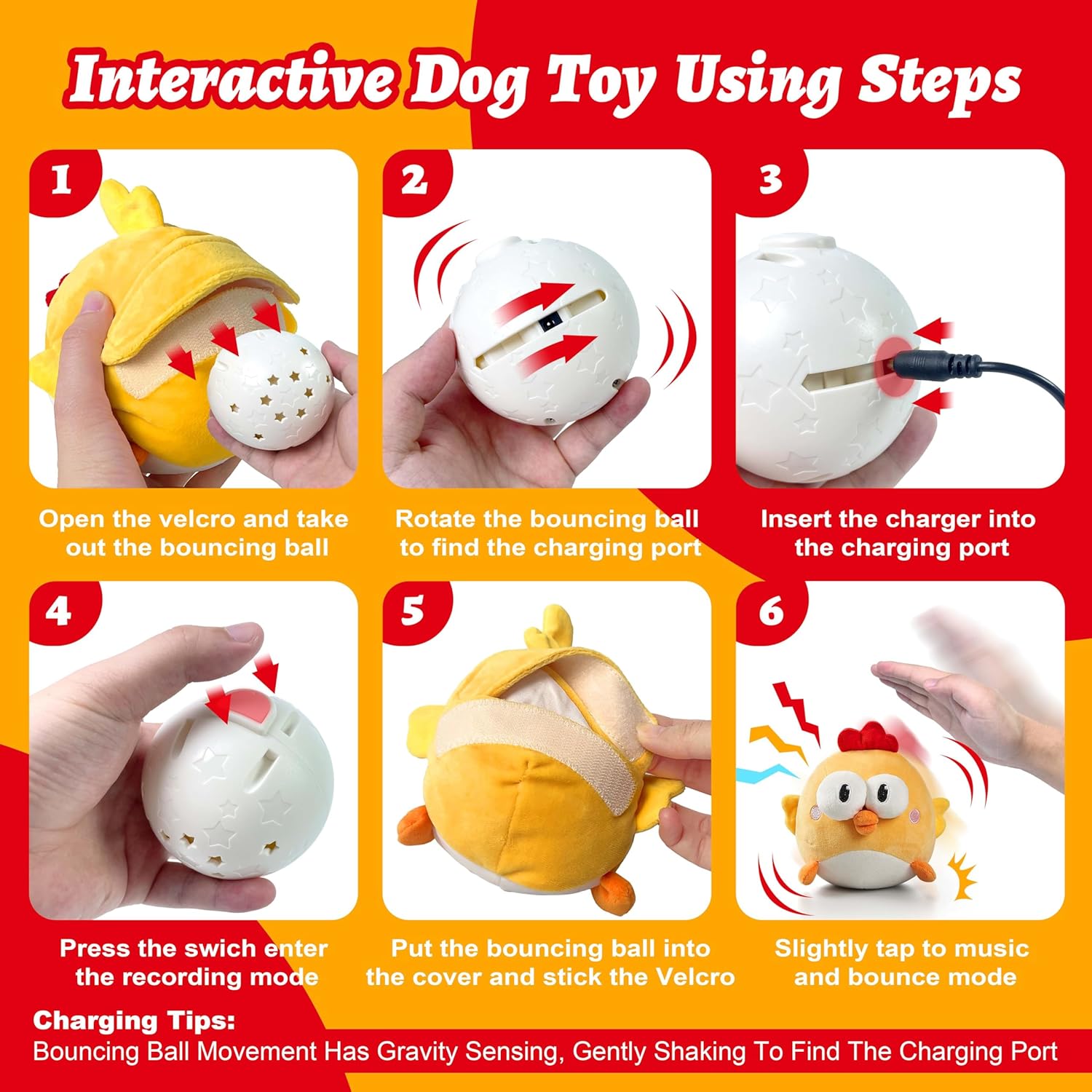 Interactive Dog Toy Using Steps

1

Open the velcro and take out the bouncing ball

2

Rotate the bouncing ball to find the charging port

3

Insert the charger into the charging port

4

Press the swich enter the recording mode

5

Put the bouncing ball into the cover and stick the Velcro

6

Slightly tap to music and bounce mode

Charging Tips:
Bouncing Ball Movement Has Gravity Sensing, Gently Shaking To Find The Charging Port