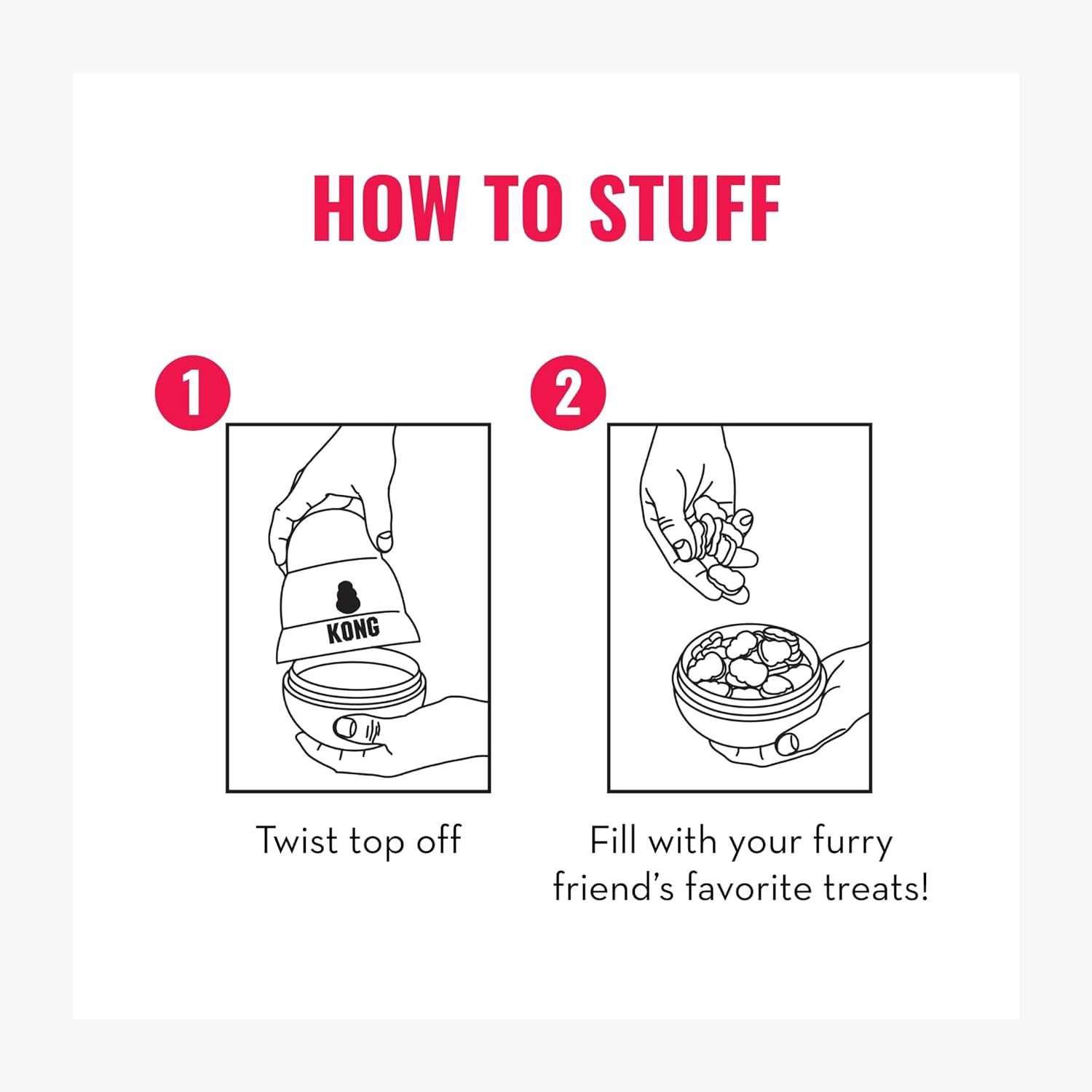 HOW TO STUFF

1

KONG

Twist top off

2

Fill with your furry friend's favorite treats!